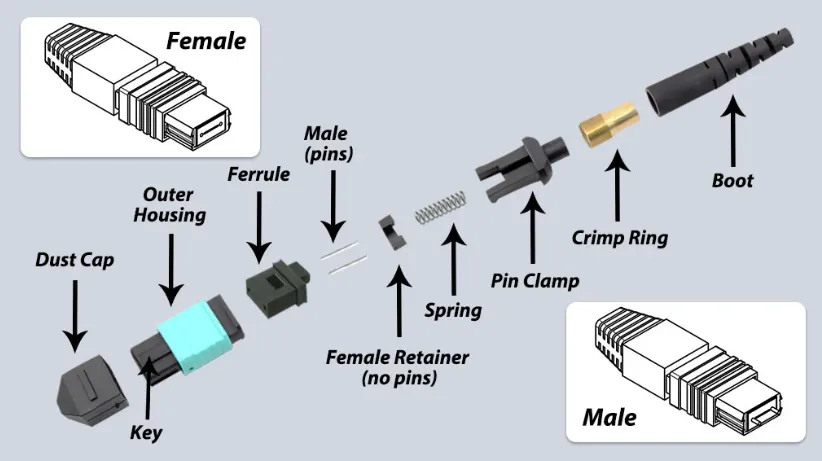 Female

Male (pins)

Ferrule

Outer Housing

Dust Cap

Key

Female Retainer (no pins)

Spring

Pin Clamp

Crimp Ring

Boot

Male